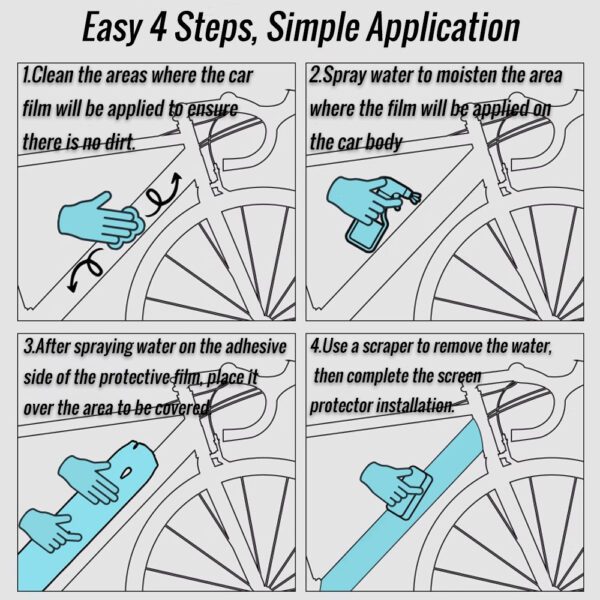 Easy 4 Steps, Simple Application

1.Clean the areas where the car film will be applied to ensure there is no dirt.

2.Spray water to moisten the area where the film will be applied on the car body

3.After spraying water on the adhesive side of the protective film, place it over the area to be covered

4.Use a scraper to remove the water, then complete the screen protector installation.