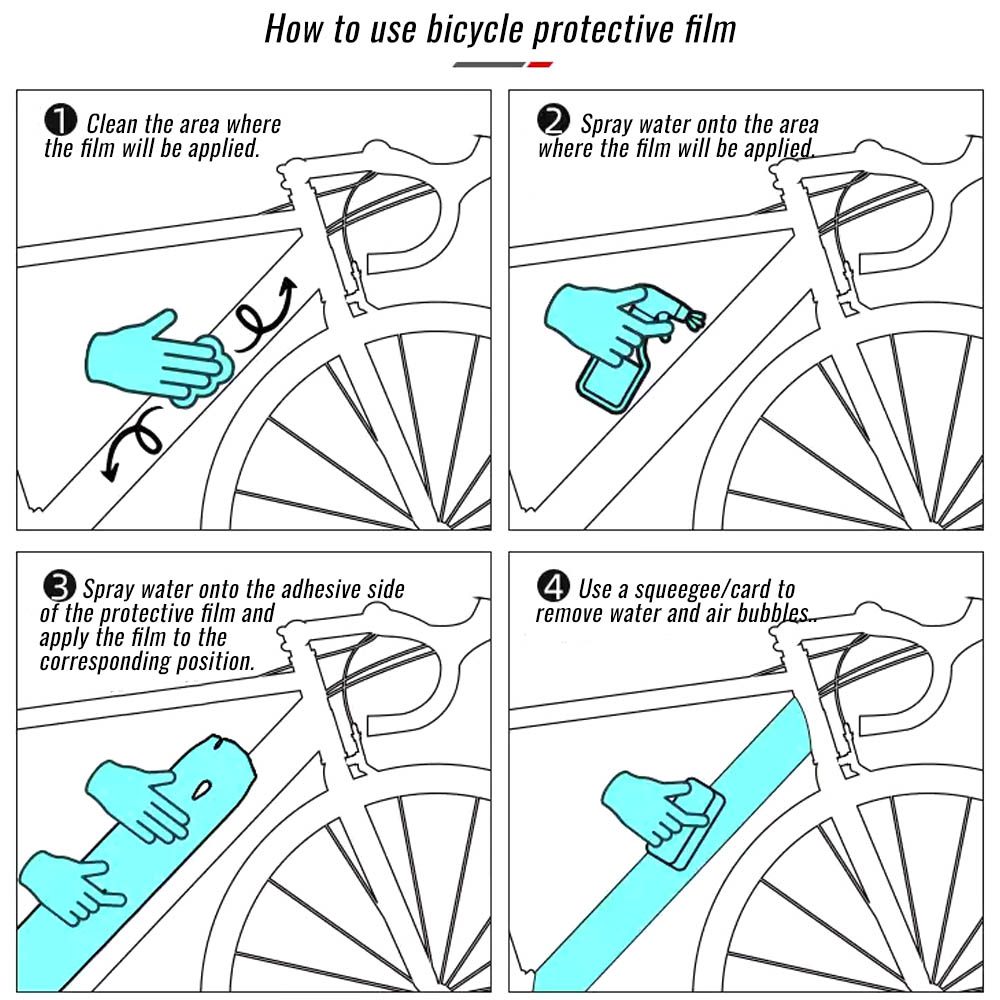 How to use bicycle protective film

❶ Clean the area where the film will be applied.

❷ Spray water onto the area where the film will be applied.

❸ Spray water onto the adhesive side of the protective film and apply the film to the corresponding position.

❹ Use a squeegee/card to remove water and air bubbles..